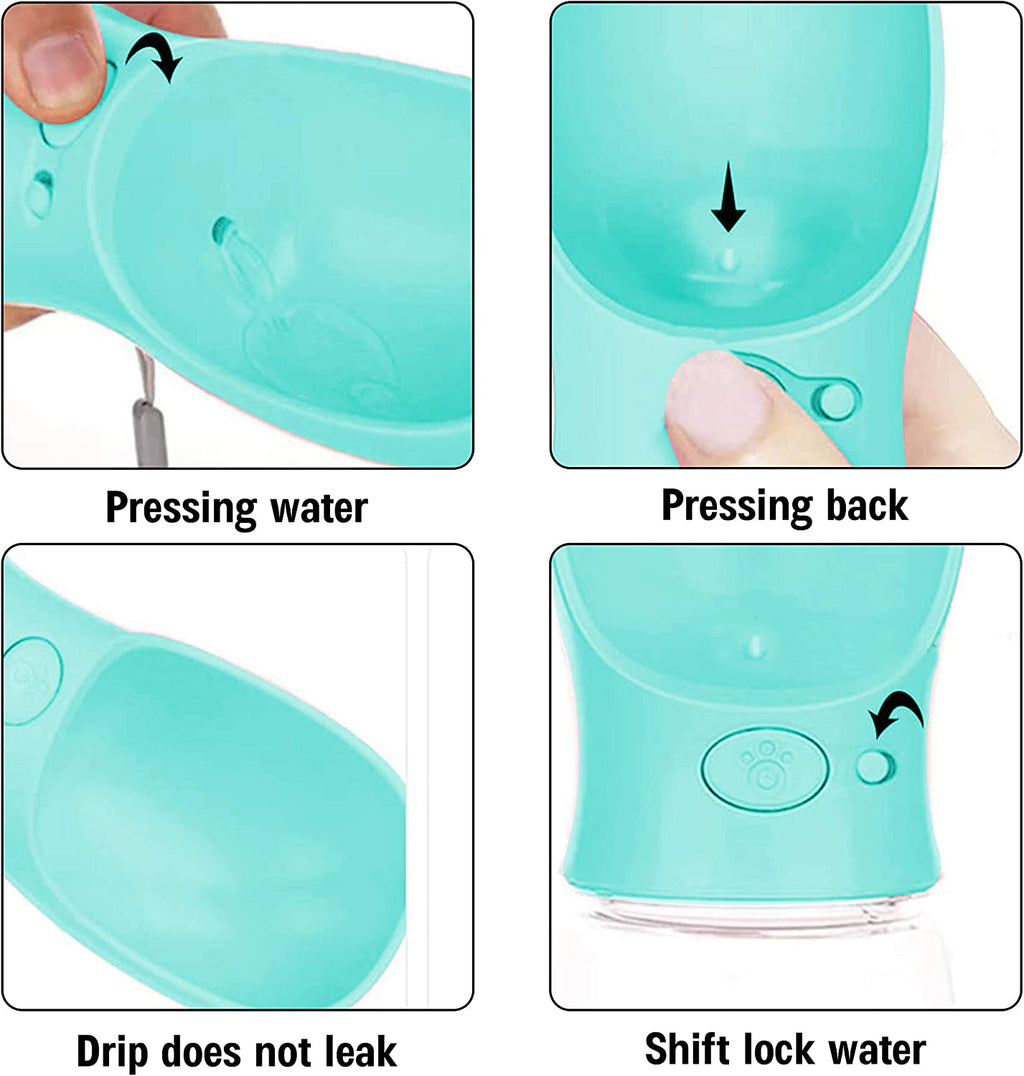 Pressing water

Pressing back

Drip does not leak

Shift lock water